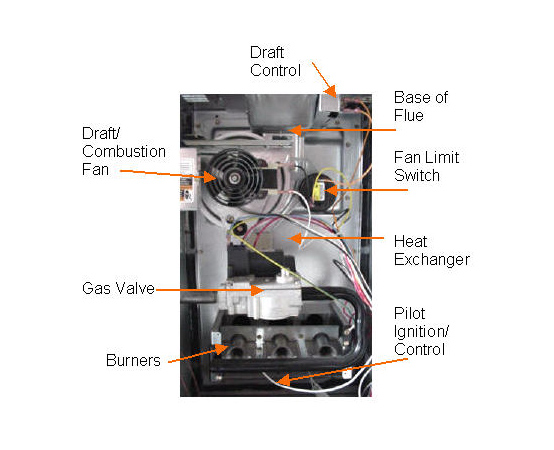 Draft Control

Base of Flue

Draft/ Combustion Fan

Fan Limit Switch

Heat Exchanger

Gas Valve

Pilot Ignition/ Control

Burners