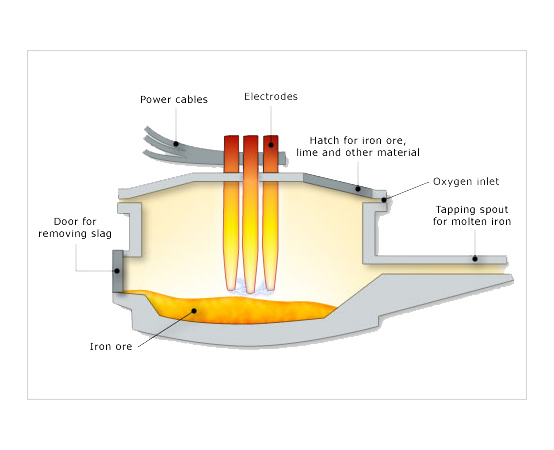 Power cables

Electrodes

Hatch for iron ore, lime and other material

Oxygen inlet

Tapping spout for molten iron

Door for removing slag

Iron ore